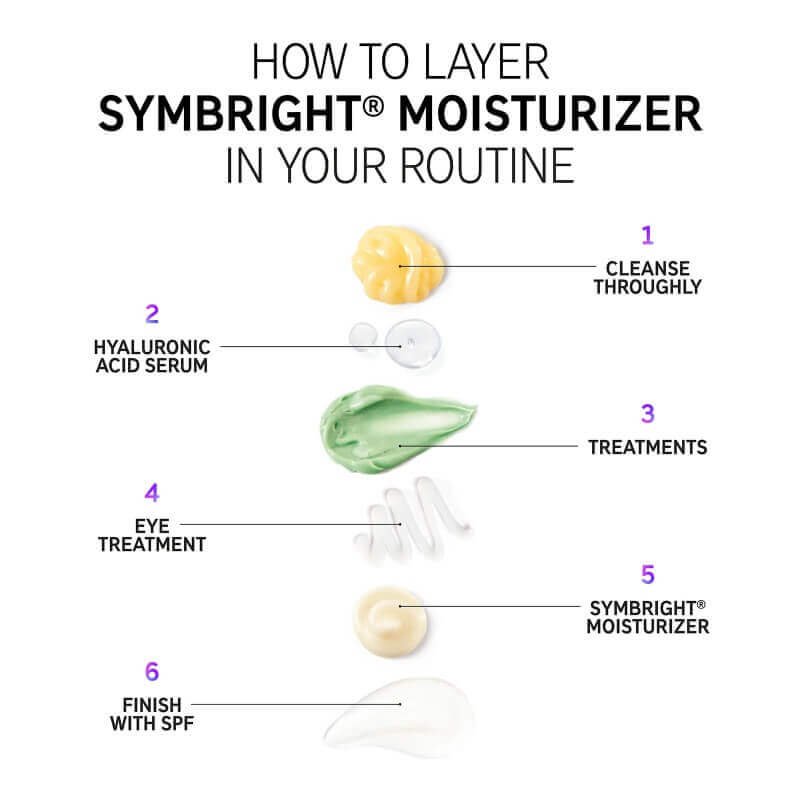 HOW TO LAYER
SYMBRIGHT® MOISTURIZER
IN YOUR ROUTINE

1
CLEANSE THROUGHLY

2
HYALURONIC ACID SERUM

3
TREATMENTS

4
EYE TREATMENT

5
SYMBRIGHT® MOISTURIZER

6
FINISH WITH SPF