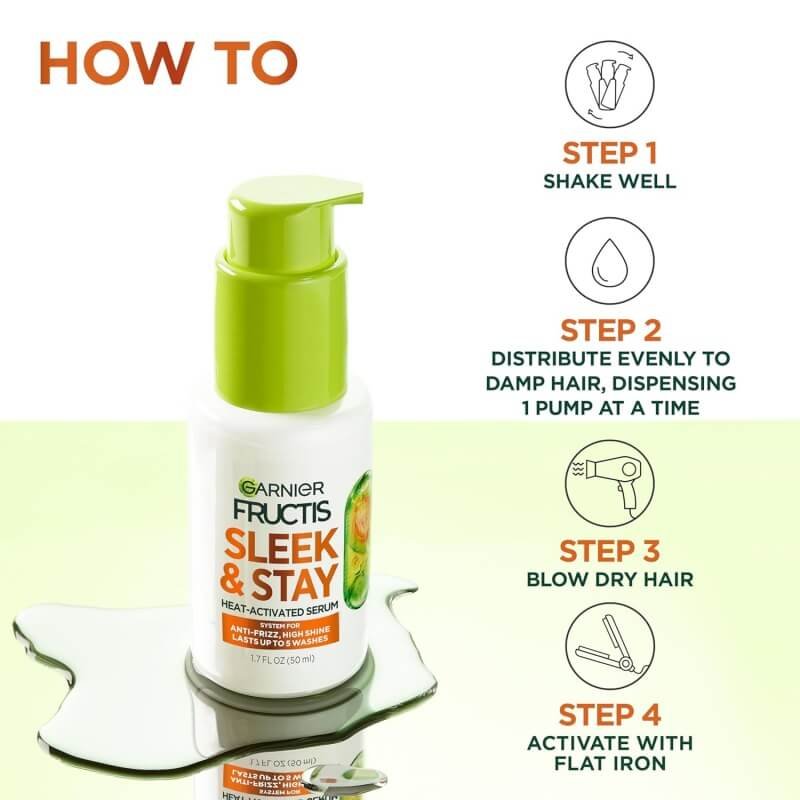 HOW TO

GARNIER
FRUCTIS
SLEEK & STAY
HEAT-ACTIVATED SERUM
SYSTEM FOR
ANTI-FRIZZ, HIGH SHINE
LASTS UP TO 5 WASHES
1.7 FL OZ (50 ml)

STEP 1
SHAKE WELL

STEP 2
DISTRIBUTE EVENLY TO DAMP HAIR, DISPENSING 1 PUMP AT A TIME

STEP 3
BLOW DRY HAIR

STEP 4
ACTIVATE WITH FLAT IRON